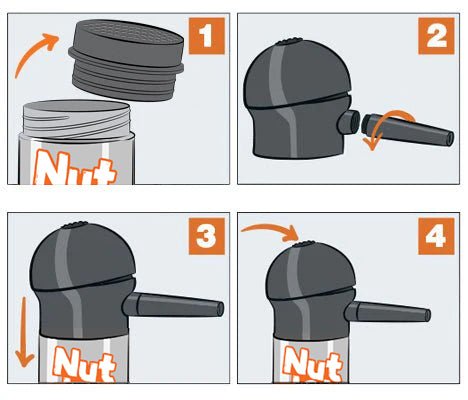 1

Nut

2

3

Nut

4

Nut